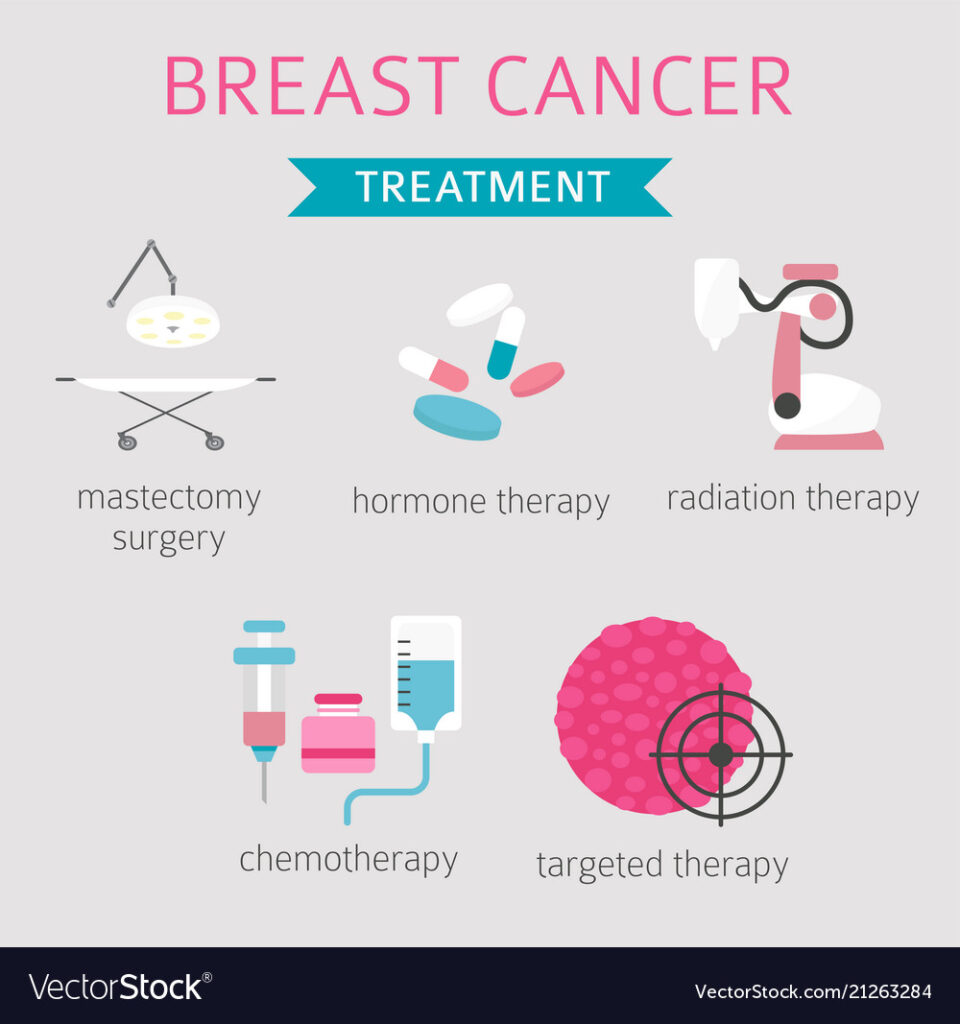 BREAST CANCER

TREATMENT

mastectomy surgery

hormone therapy

radiation therapy

chemotherapy

targeted therapy

VectorStock®

VectorStock.com/21263284